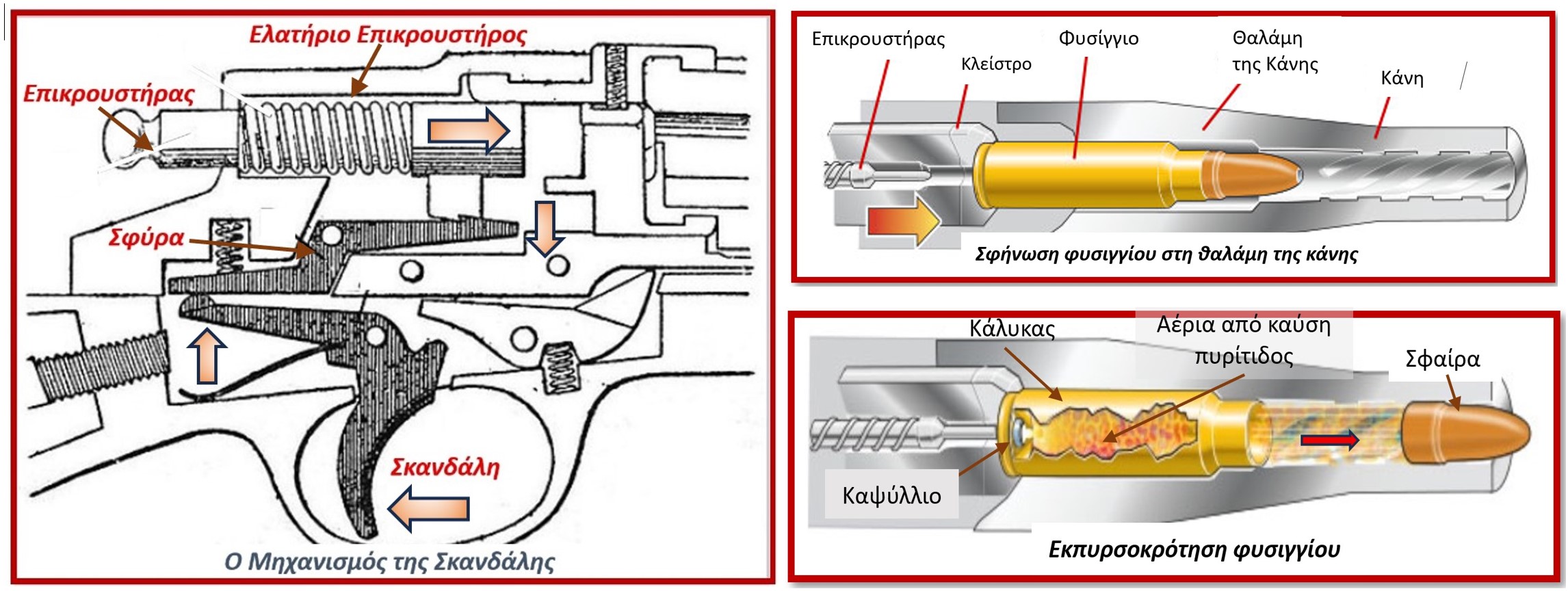 Ελατήριο Επικρουστήρος

Επικρουστήρας

Σφύρα

Σκανδάλη

Ο Μηχανισμός της Σκανδάλης

Επικρουστήρας

Κλείστρο

Φυσίγγιο

Θαλάμη της Κάνης

Κάνη

Σφήνωση φυσιγγίου στη θαλάμη της κάνης

Κάλυκας

Αέρια από καύση πυρίτιδος

Σφαίρα

Καψύλλιο

Εκπυρσοκρότηση φυσιγγίου